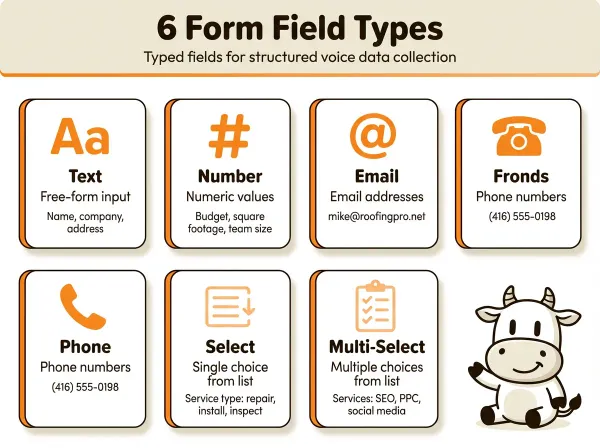 6 Form Field Types

Typed fields for structured voice data collection

Aa
Text
Free-form input
Name, company, address

#
Number
Numeric values
Budget, square footage, team size

@
Email
Email addresses
mike@roofingpro.net

Fronds
Phone numbers
(416) 555-0198

Phone
Phone numbers
(416) 555-0198

Select
Single choice from list
Service type: repair, install, inspect

Multi-Select
Multiple choices from list
Services: SEO, PPC, social media