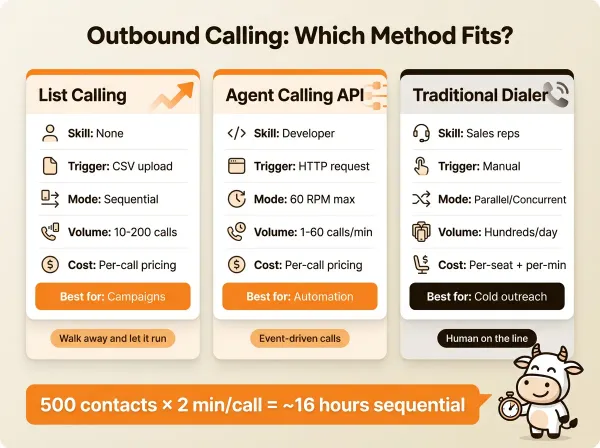 Outbound Calling: Which Method Fits?

List Calling

Skill: None

Trigger: CSV upload

Mode: Sequential

Volume: 10-200 calls

Cost: Per-call pricing

Best for: Campaigns

Walk away and let it run

Agent Calling API

Skill: Developer

Trigger: HTTP request

Mode: 60 RPM max

Volume: 1-60 calls/min

Cost: Per-call pricing

Best for: Automation

Event-driven calls

Traditional Dialer

Skill: Sales reps

Trigger: Manual

Mode: Parallel/Concurrent

Volume: Hundreds/day

Cost: Per-seat + per-min

Best for: Cold outreach

Human on the line

500 contacts × 2 min/call = ~16 hours sequential